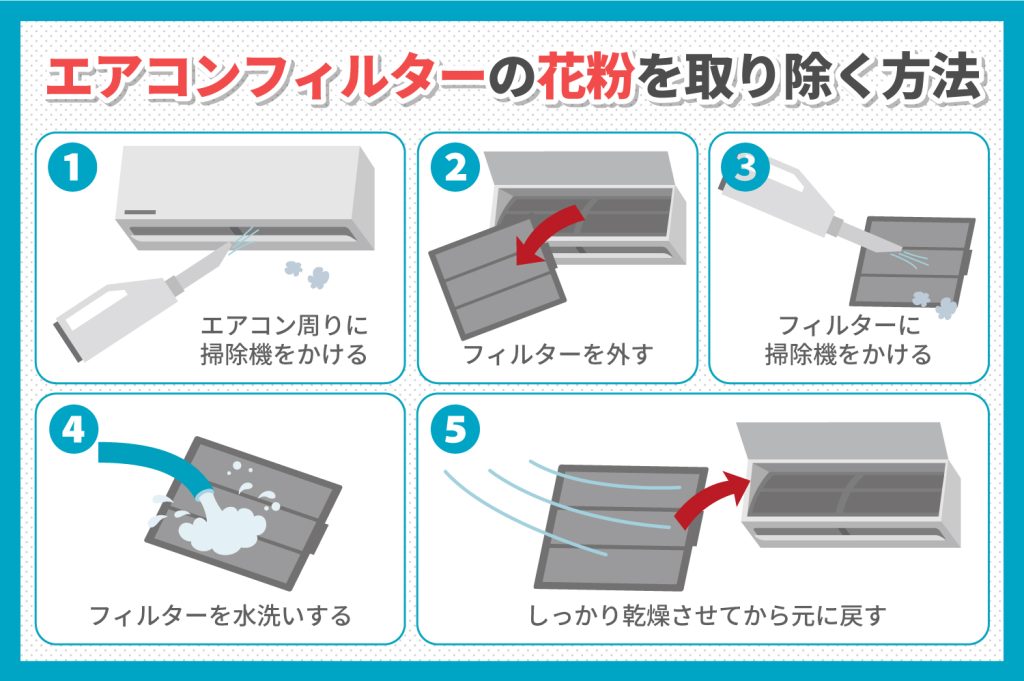 エアコンフィルターの花粉を取り除く方法

1
エアコン周りに掃除機をかける

2
フィルターを外す

3
フィルターに掃除機をかける

4
フィルターを水洗いする

5
しっかり乾燥させてから元に戻す